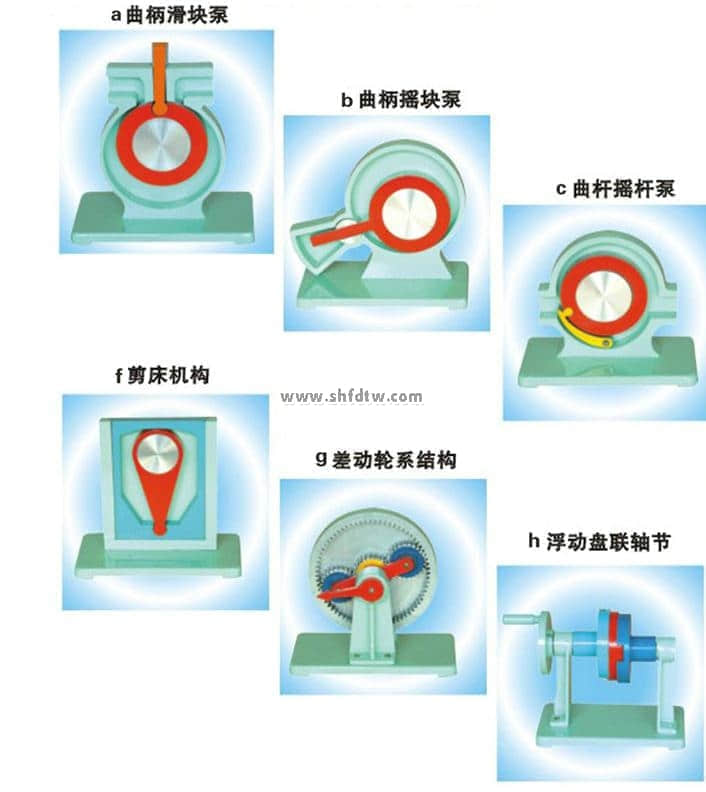 a 曲柄滑块泵

b 曲柄摇块泵

c 曲杆摇杆泵

f 剪床机构

www.shfdtw.com

g 差动轮系结构

h 浮动盘联轴节